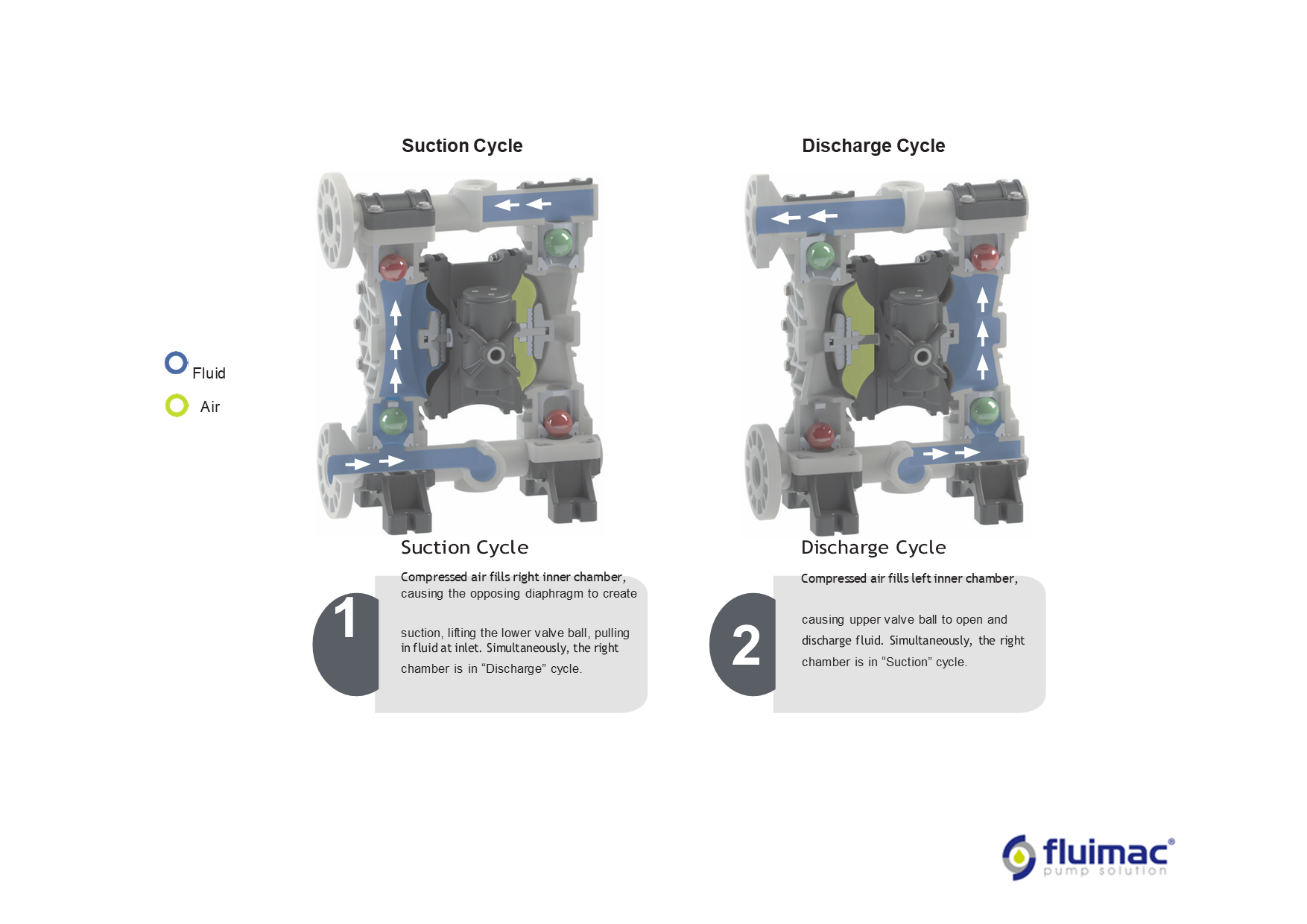 Suction Cycle

Discharge Cycle

Fluid

Air

Suction Cycle

1

Compressed air fills right inner chamber, causing the opposing diaphragm to create

suction, lifting the lower valve ball, pulling in fluid at inlet. Simultaneously, the right chamber is in “Discharge” cycle.

Discharge Cycle

2

Compressed air fills left inner chamber,

causing upper valve ball to open and discharge fluid. Simultaneously, the right chamber is in “Suction” cycle.

fluimac®
pump solution